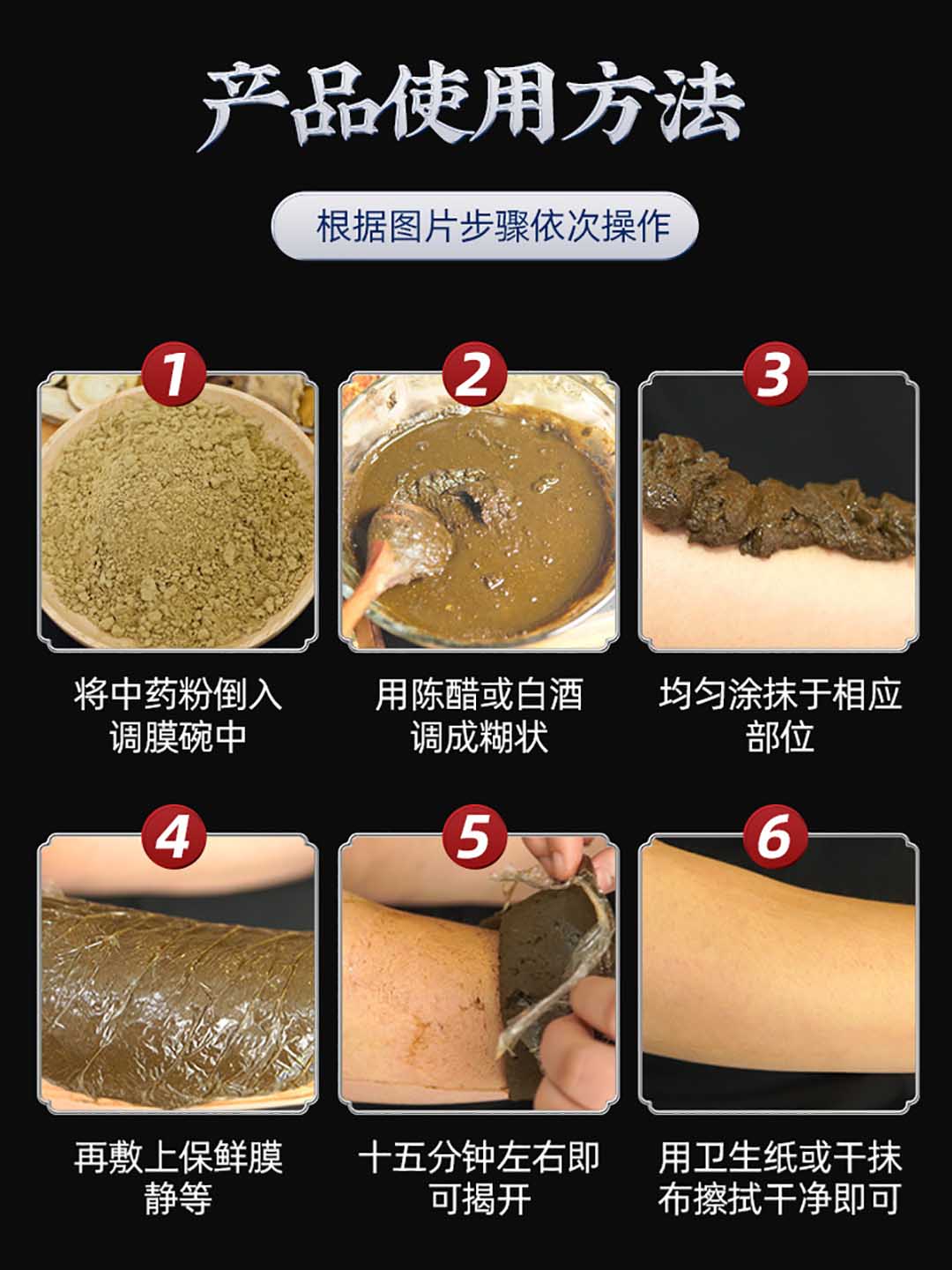 产品使用方法

根据图片步骤依次操作

1

将中药粉倒入调膜碗中

2

用陈醋或白酒调成糊状

3

均匀涂抹于相应部位

4

再敷上保鲜膜静等

5

十五分钟左右即可揭开

6

用卫生纸或干抹布擦拭干净即可