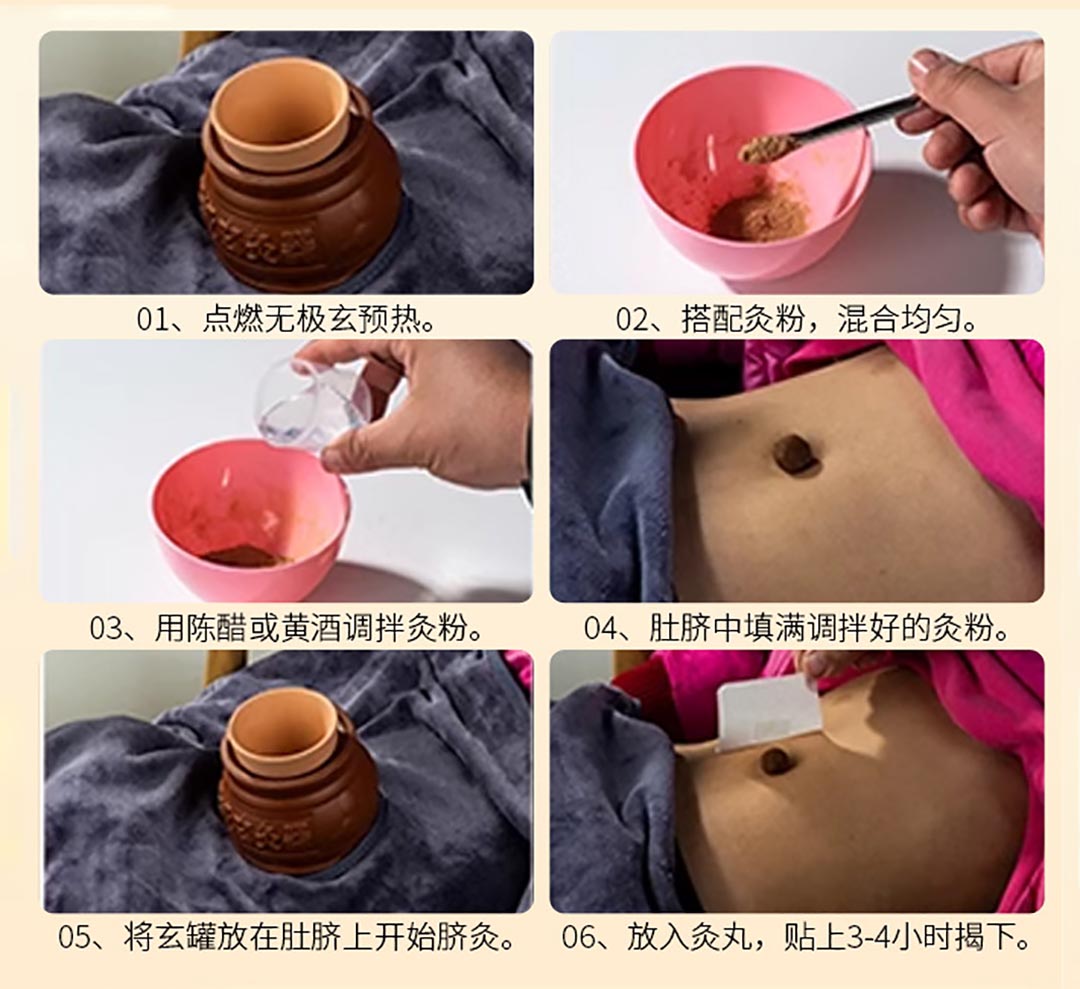 01、点燃无极玄预热。

02、搭配灸粉，混合均匀。

03、用陈醋或黄酒调拌灸粉。

04、肚脐中填满调拌好的灸粉。

05、将玄罐放在肚脐上开始脐灸。

06、放入灸丸，贴上3-4小时揭下。