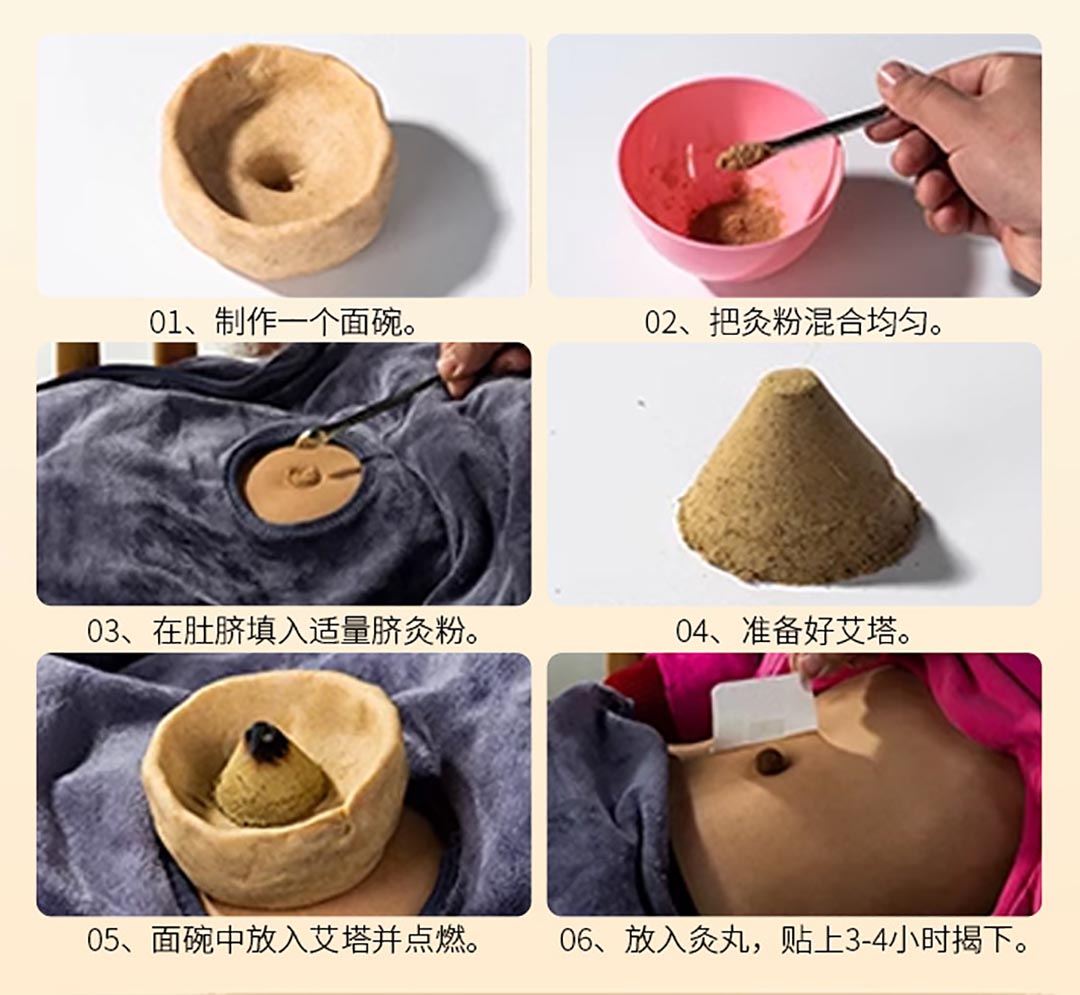 01、制作一个面碗。

02、把灸粉混合均匀。

03、在肚脐填入适量脐灸粉。

04、准备好艾塔。

05、面碗中放入艾塔并点燃。

06、放入灸丸，贴上3-4小时揭下。