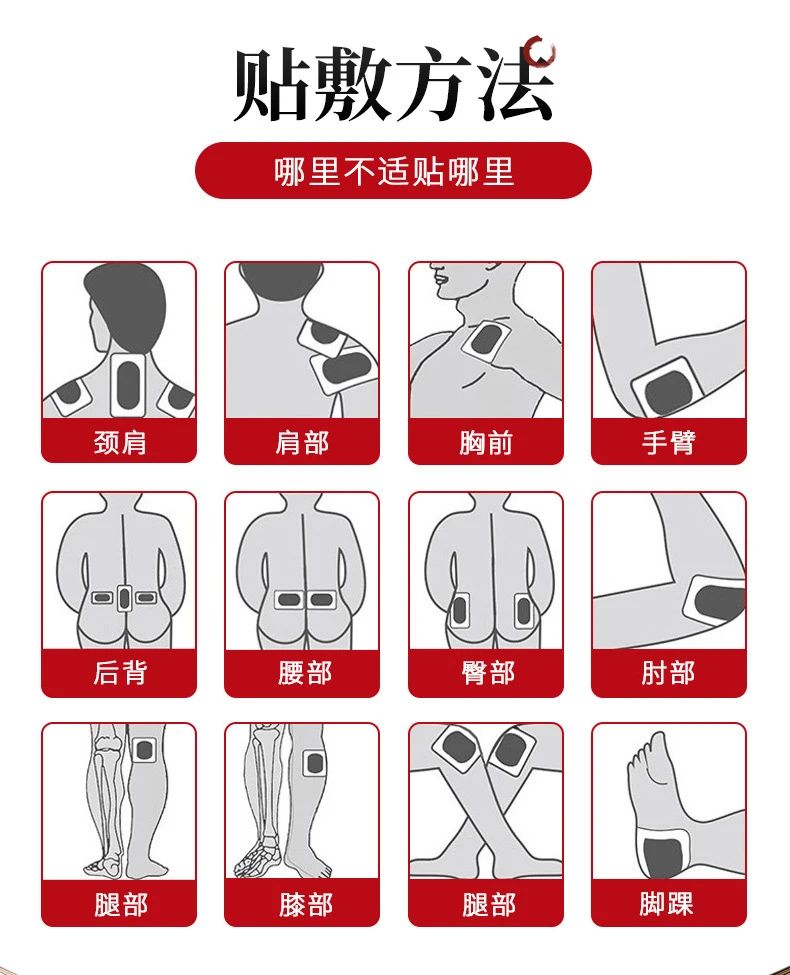 贴敷方法

哪里不适贴哪里

颈肩

肩部

胸前

手臂

后背

腰部

臀部

肘部

腿部

膝部

腿部

脚踝